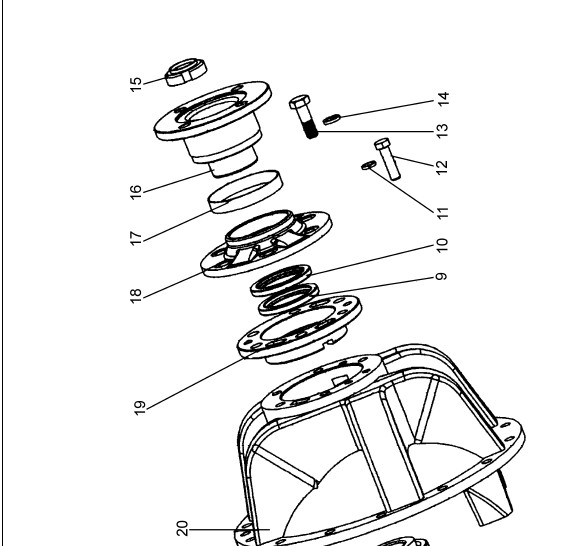 15
16
17
18
19
20
14
13
12
11
10
9