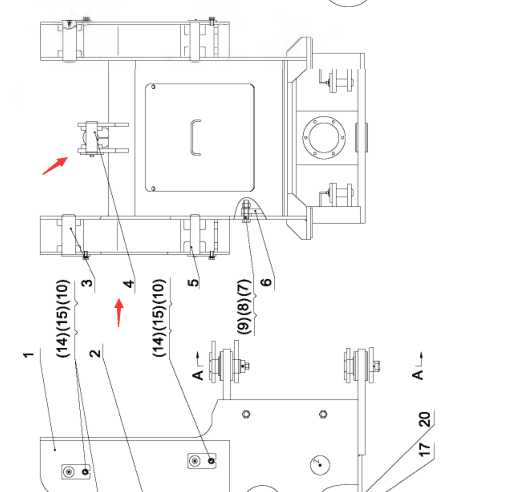 3
4
5
6
(14)(15)(10)
(14)(15)(10)
(9)(8)(7)
1
2
A
A
20
17