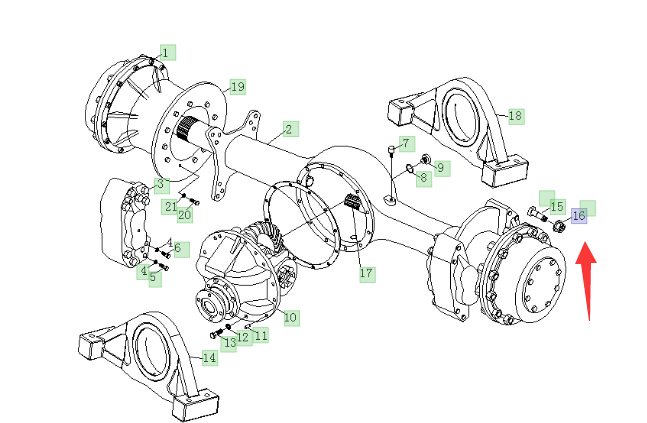 1
19
2
18
7
9
8
3
21
20
15
16
4
6
4
5
17
10
13
12
11
14