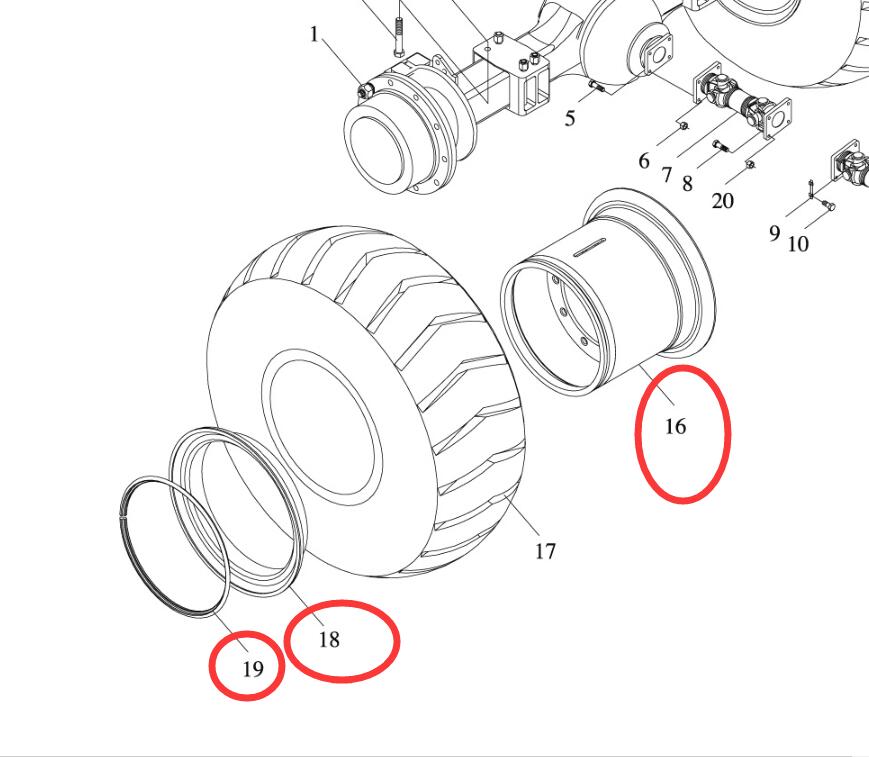 1
5
6
7
8
20
9
10
16
17
18
19