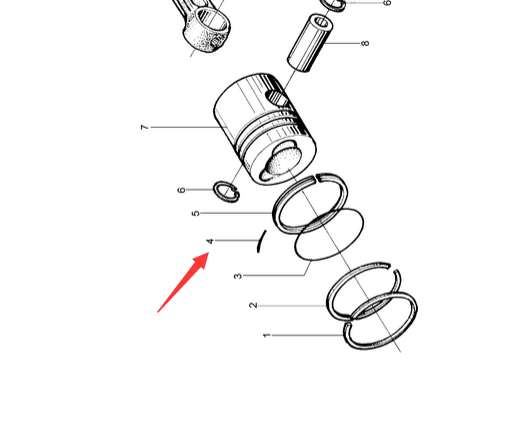 6
8
7
6
5
4
3
2
1