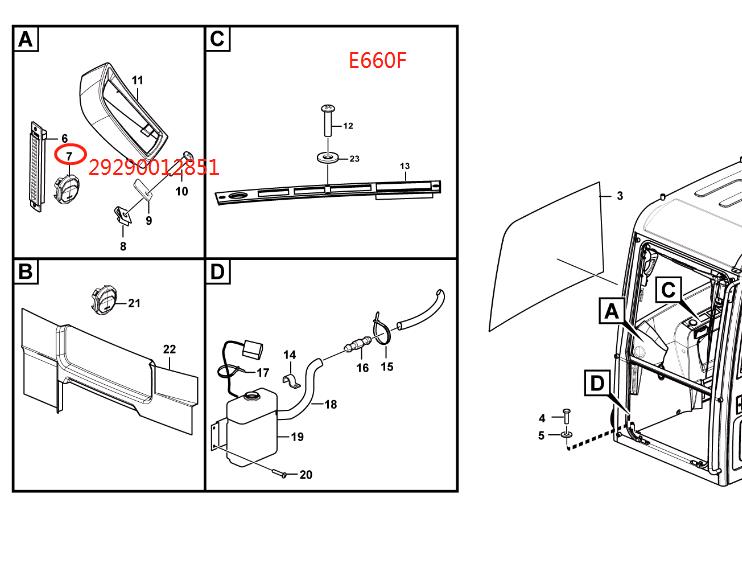 A
11
6
7
29290012851
10
9
8

C
E660F
12
23
13

B
21
22

D
14
17
16
15
18
19
20

3
C
A
D
4
5