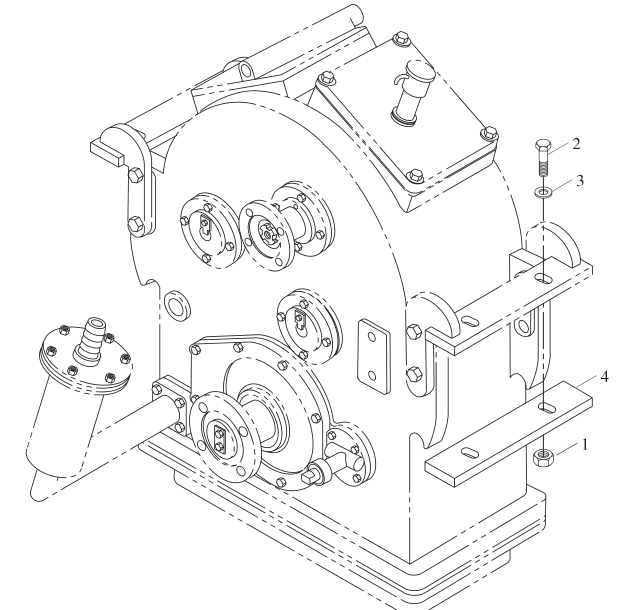 2
3
4
1