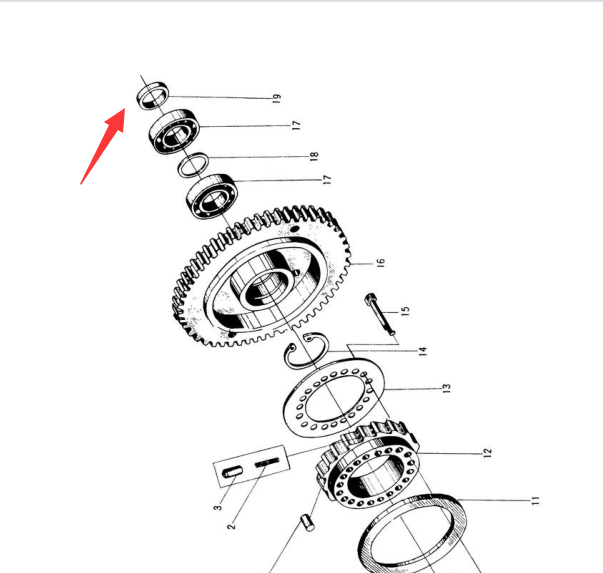 19
17
18
17
16
15
14
13
12
11
3
2